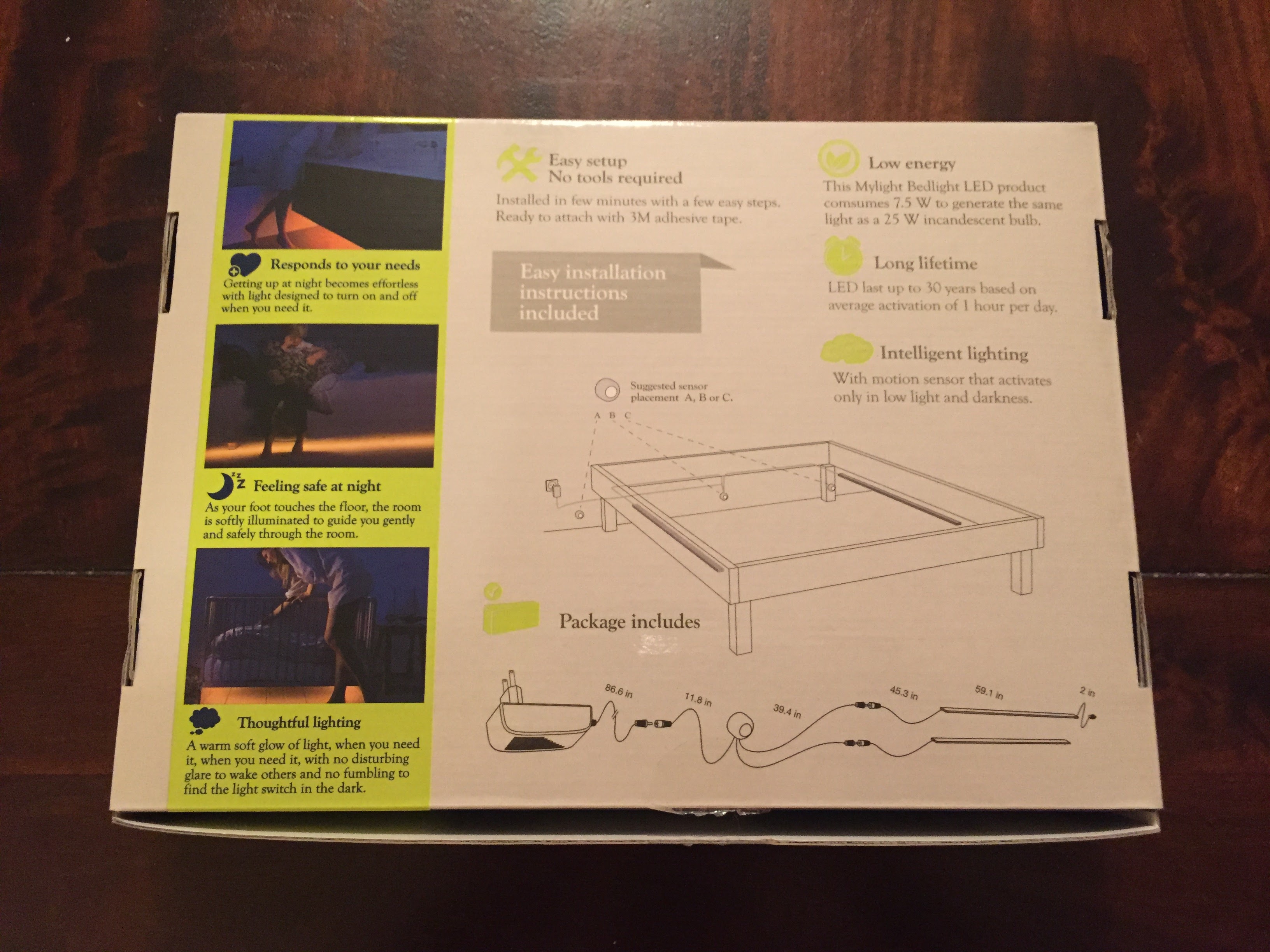 Responds to your needs

Getting up at night becomes effortless with light designed to turn on and off when you need it.

Feeling safe at night

As your foot touches the floor, the room is softly illuminated to guide you gently and safely through the room.

Thoughtful lighting

A warm soft glow of light, when you need it, when you need it, with no disturbing glare to wake others and no fumbling to find the light switch in the dark.

Easy setup
No tools required

Installed in few minutes with a few easy steps. Ready to attach with 3M adhesive tape.

Easy installation instructions included

Suggested sensor placement A, B or C.

A B C

Package includes

86.6 in

11.8 in

39.4 in

45.3 in

59.1 in

2 in

Low energy

This Mylight Bedlight LED product comsumes 7.5 W to generate the same light as a 25 W incandescent bulb.

Long lifetime

LED last up to 30 years based on average activation of 1 hour per day.

Intelligent lighting

With motion sensor that activates only in low light and darkness.